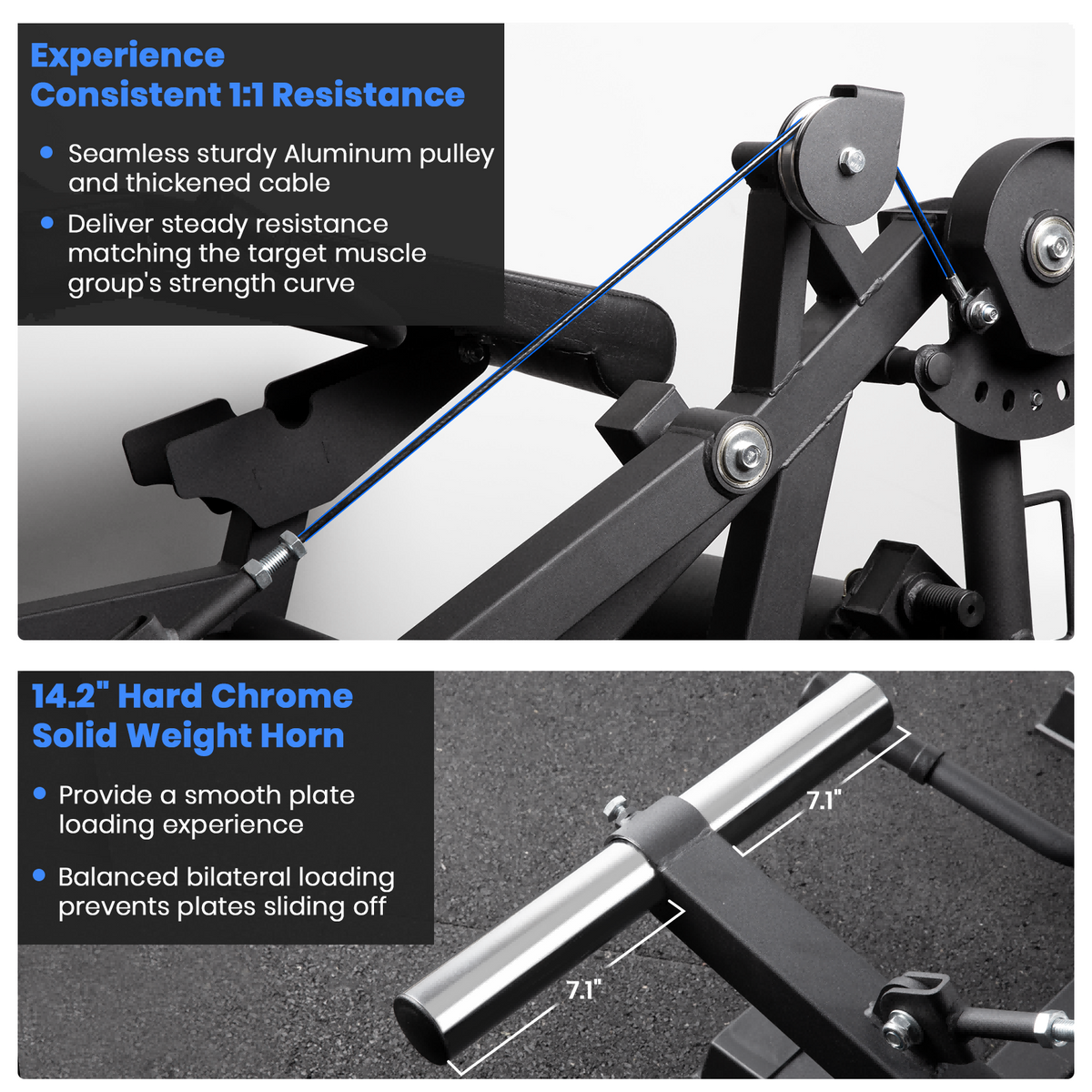 Experience
Consistent 1:1 Resistance

• Seamless sturdy Aluminum pulley and thickened cable

• Deliver steady resistance matching the target muscle group's strength curve

14.2" Hard Chrome
Solid Weight Horn

• Provide a smooth plate loading experience

• Balanced bilateral loading prevents plates sliding off

7.1"

7.1"