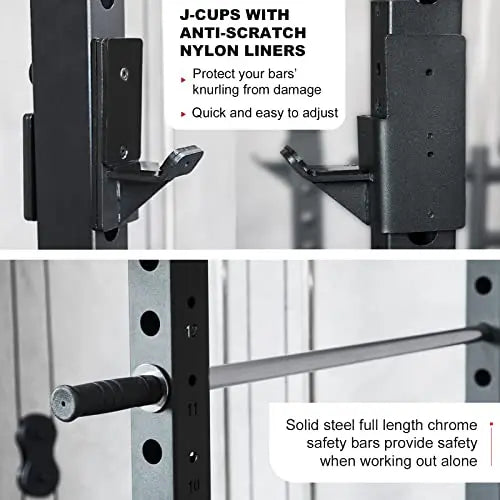 J-CUPS WITH ANTI-SCRATCH NYLON LINERS

Protect your bars' knurling from damage

Quick and easy to adjust

12

11

10

Solid steel full length chrome safety bars provide safety when working out alone